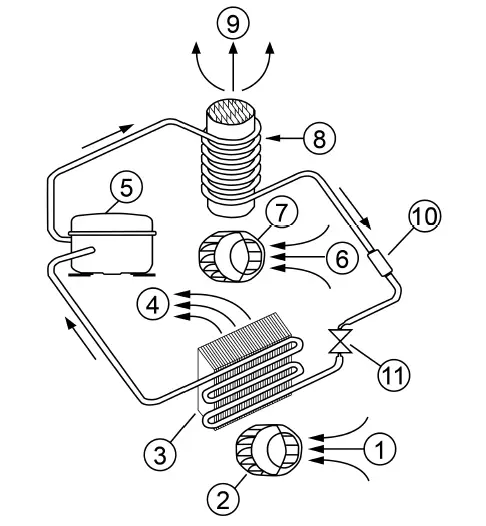 9
8
5
7
10
6
4
11
3
1
2