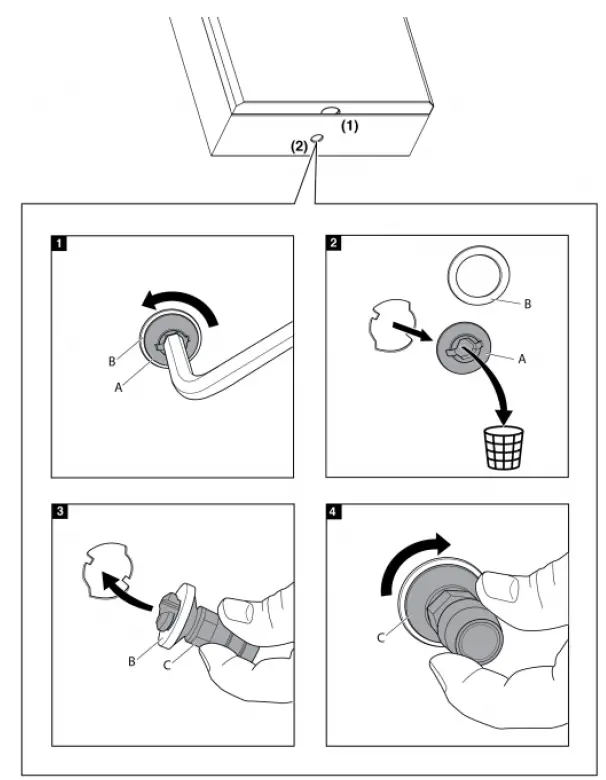 (1)
(2)
1
B
A
2
B
A
3
B
C
4
C