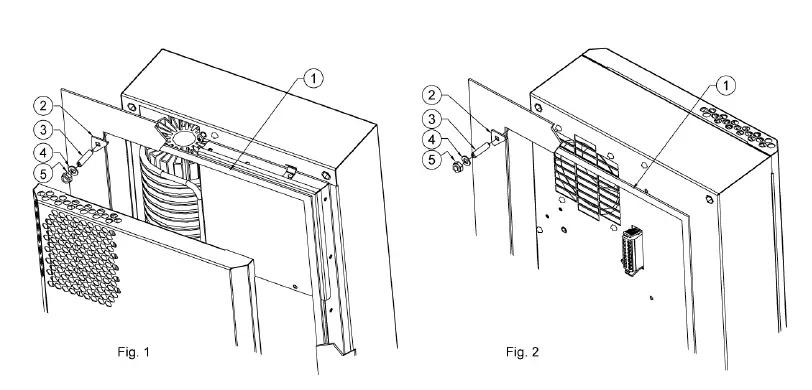 1
2
3
4
5
Fig. 1

1
2
3
4
5
Fig. 2