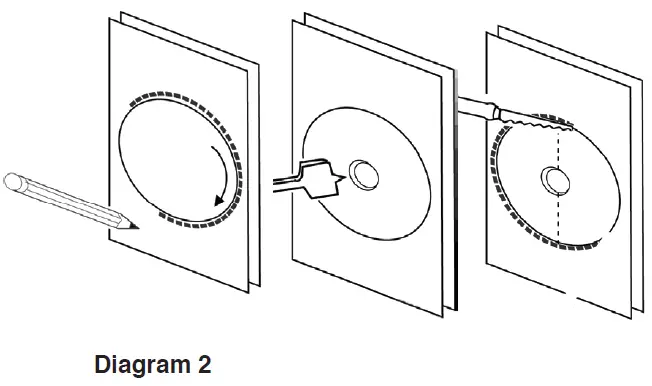 Diagram 2