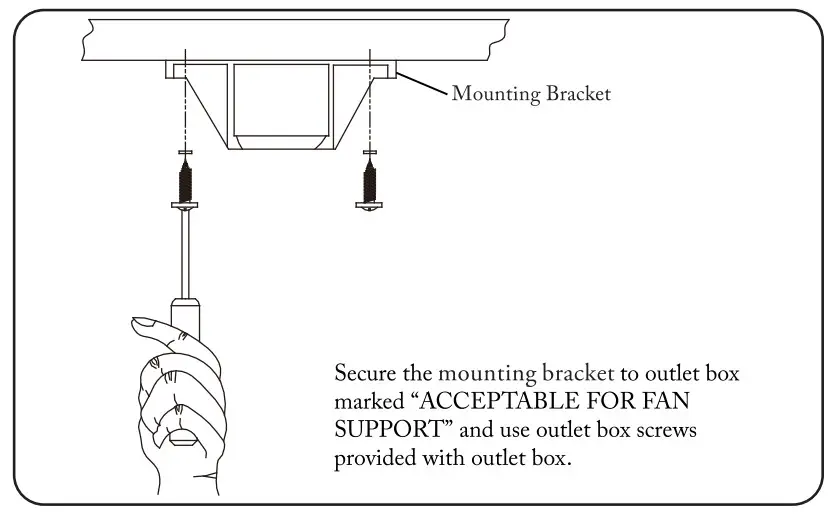 Mounting Bracket

Secure the mounting bracket to outlet box marked “ACCEPTABLE FOR FAN SUPPORT” and use outlet box screws provided with outlet box.