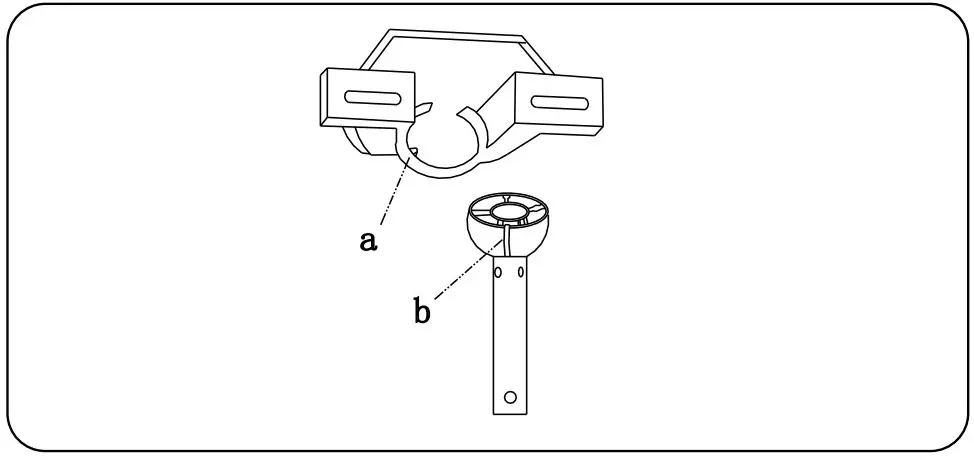 a

b