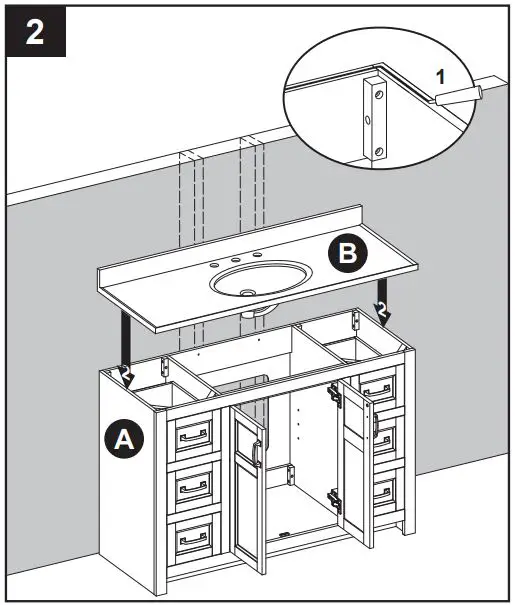 2

1

B

2

2

A