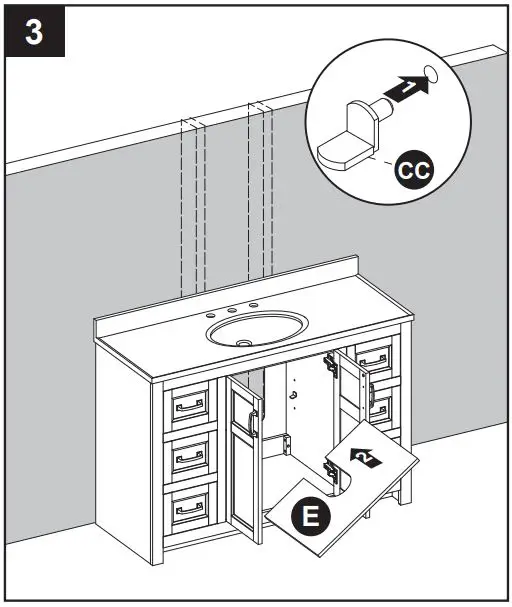 3
1
CC
2
E