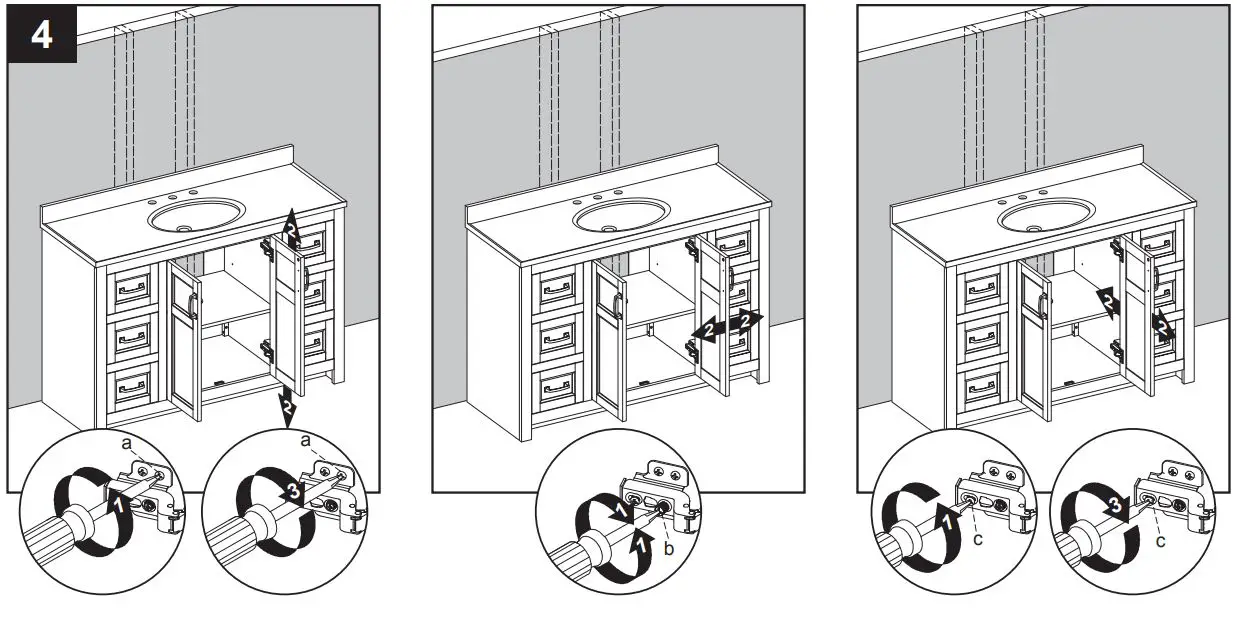 4

2
2
a
1
a
3

2
2
1
1
b

2
2
1
c
3
c