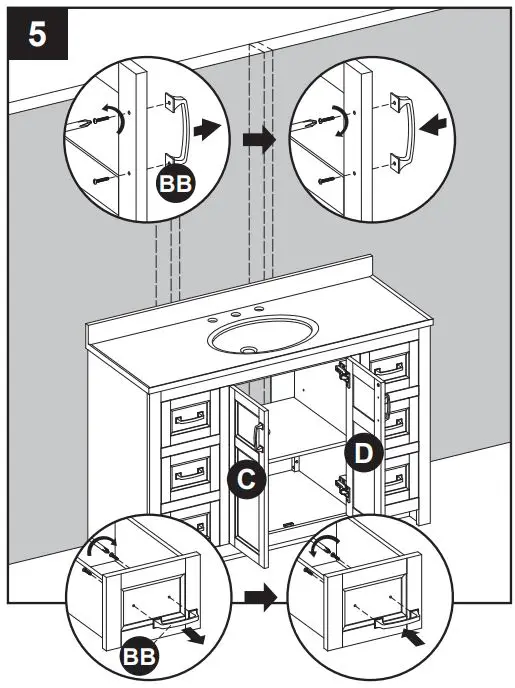 5

BB

C

D

BB