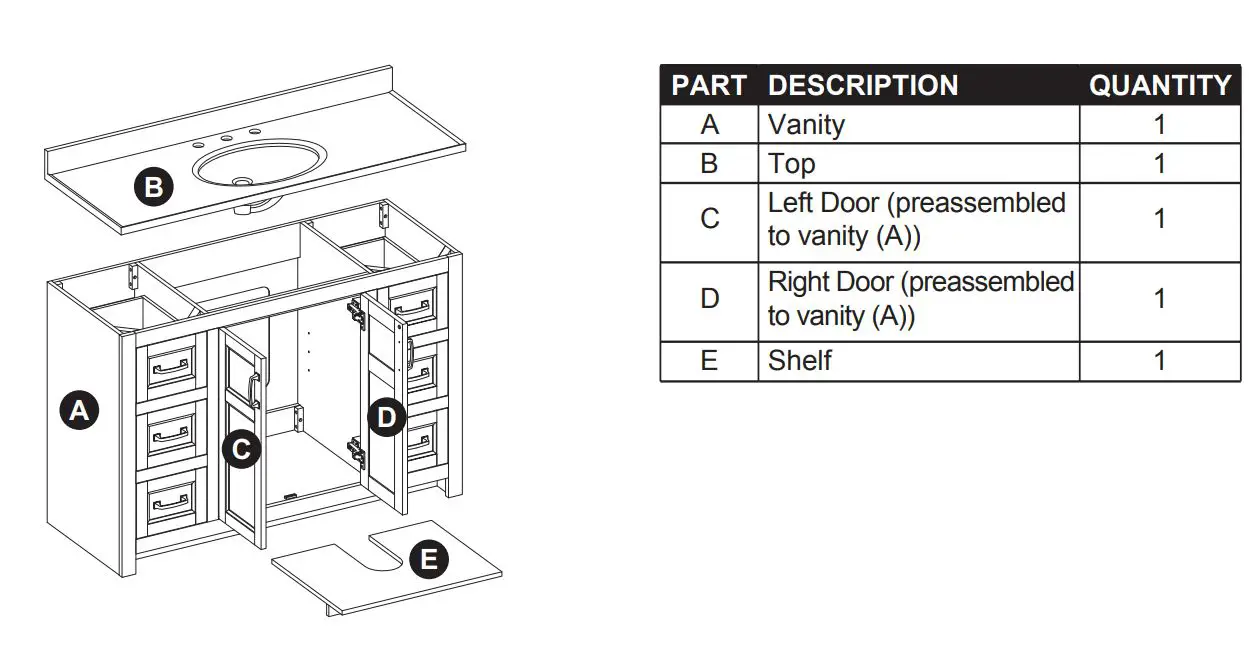 B

A

C

D

E

| PART | DESCRIPTION | QUANTITY |
|---|---|---|
| A | Vanity | 1 |
| B | Top | 1 |
| C | Left Door (preassembled to vanity (A)) | 1 |
| D | Right Door (preassembled to vanity (A)) | 1 |
| E | Shelf | 1 |