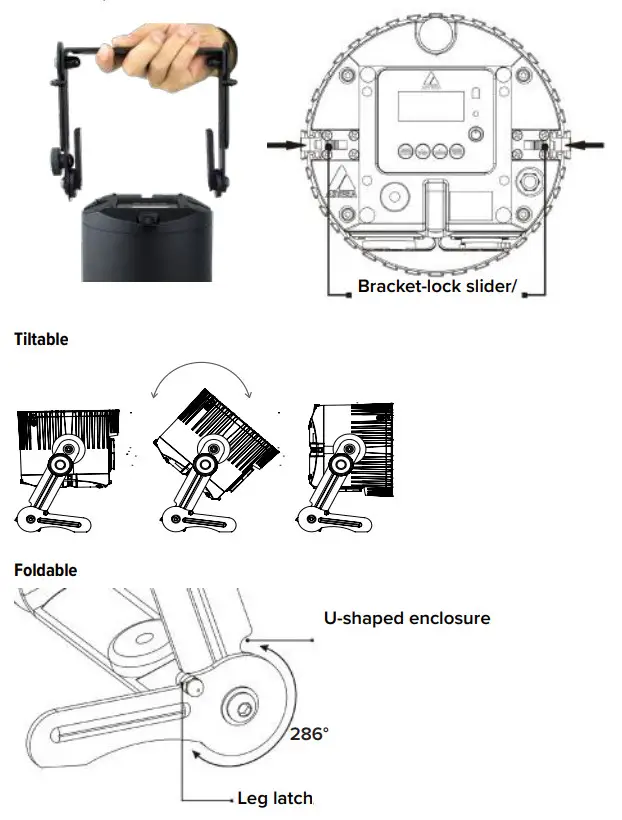 Bracket-lock slider/

Tiltable

Foldable

U-shaped enclosure

286°

Leg latch