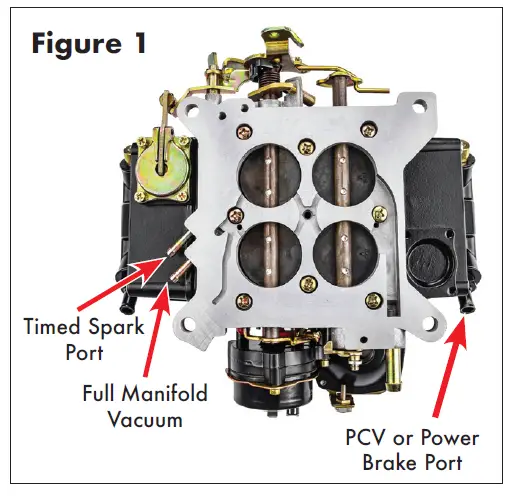 Figure 1

Timed Spark Port

Full Manifold Vacuum

PCV or Power Brake Port