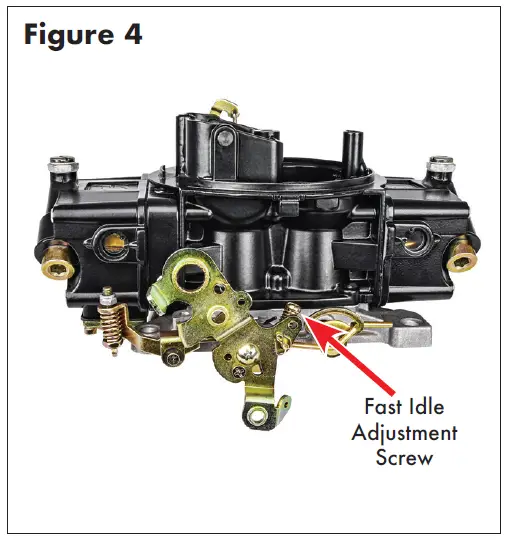 Figure 4

Fast Idle
Adjustment
Screw