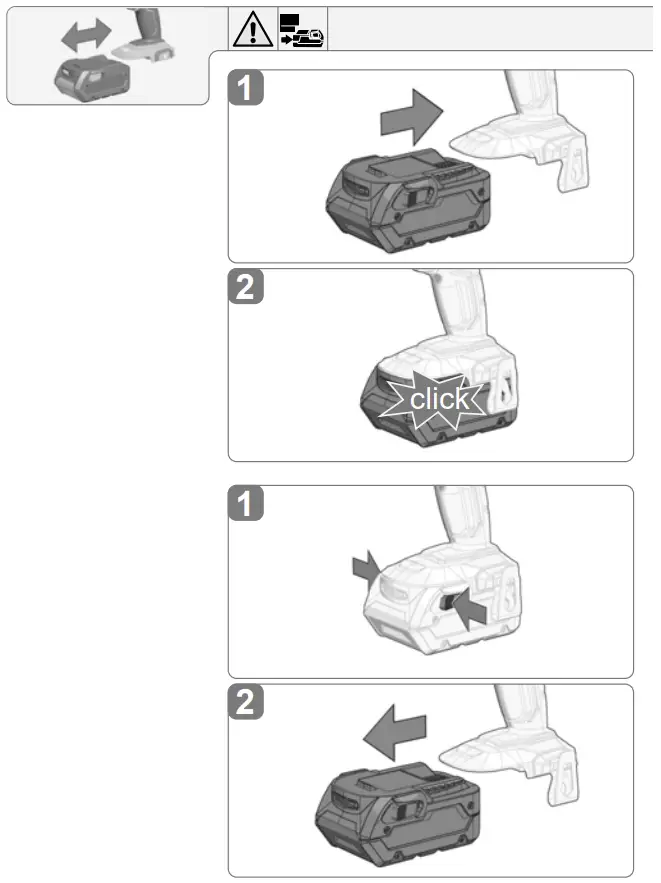 1

2

click

1

2