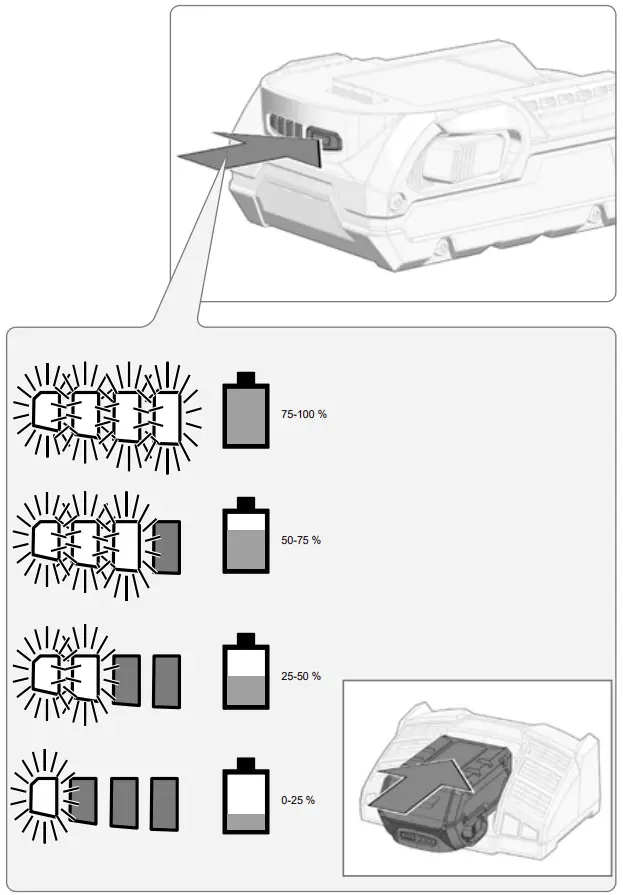 75-100 %

50-75 %

25-50 %

0-25 %