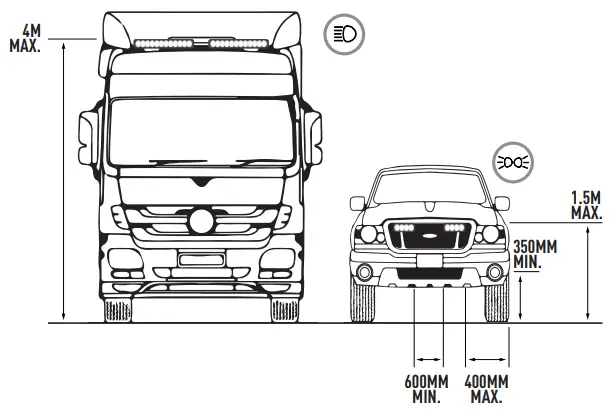 4M
MAX.

1.5M
MAX.

350MM
MIN.

600MM
MIN.

400MM
MAX.