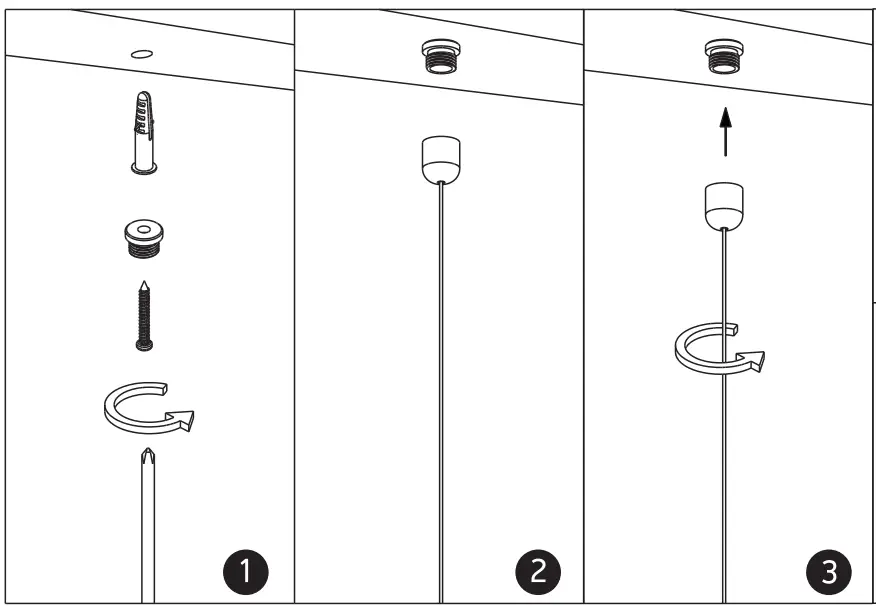 1

2

3