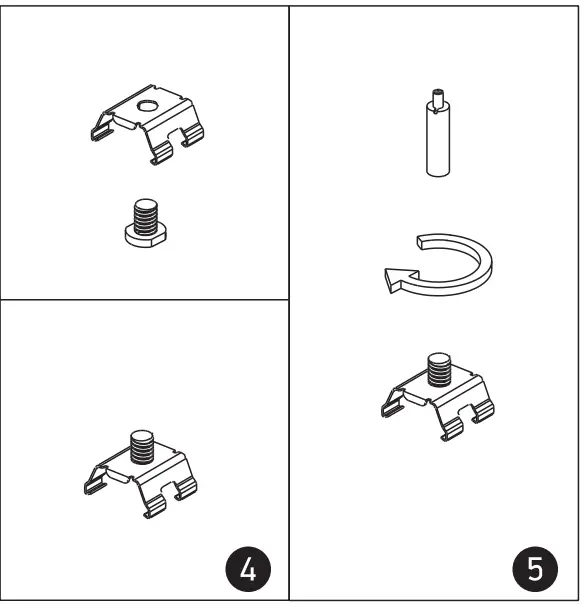 4

5