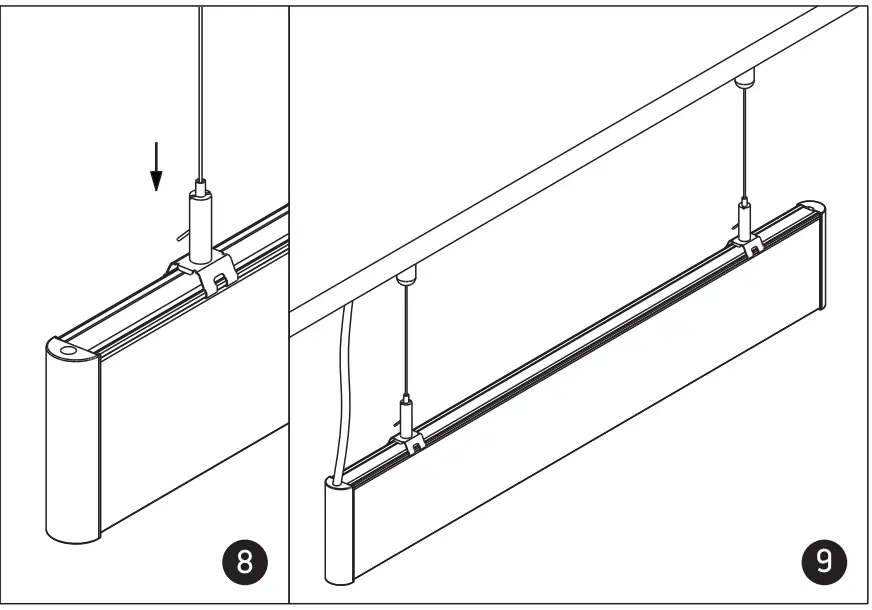 8

9