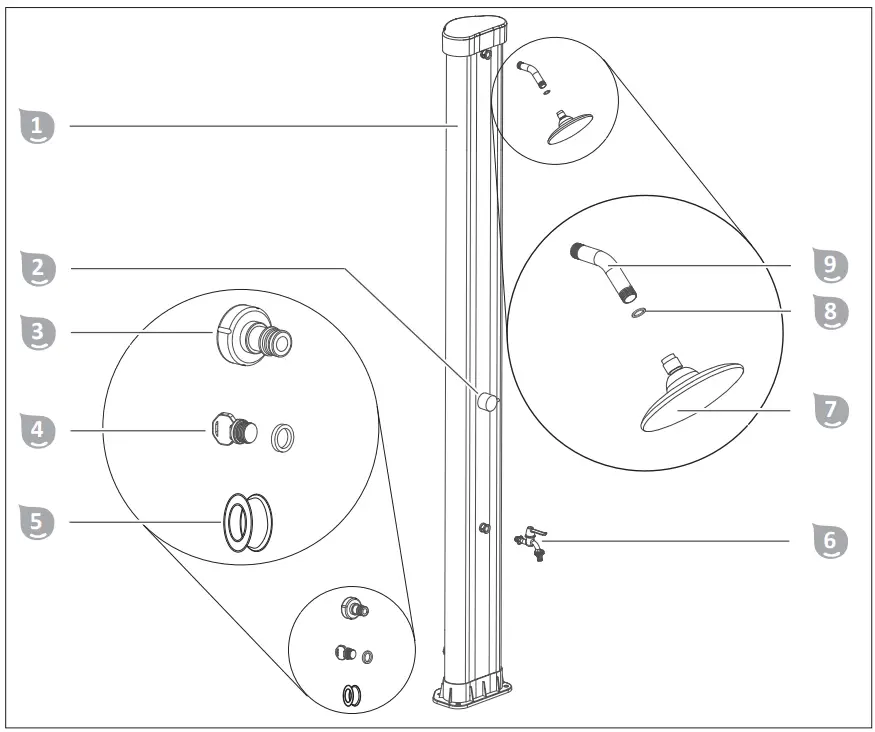 1
2
3
4
5
9
8
7
6