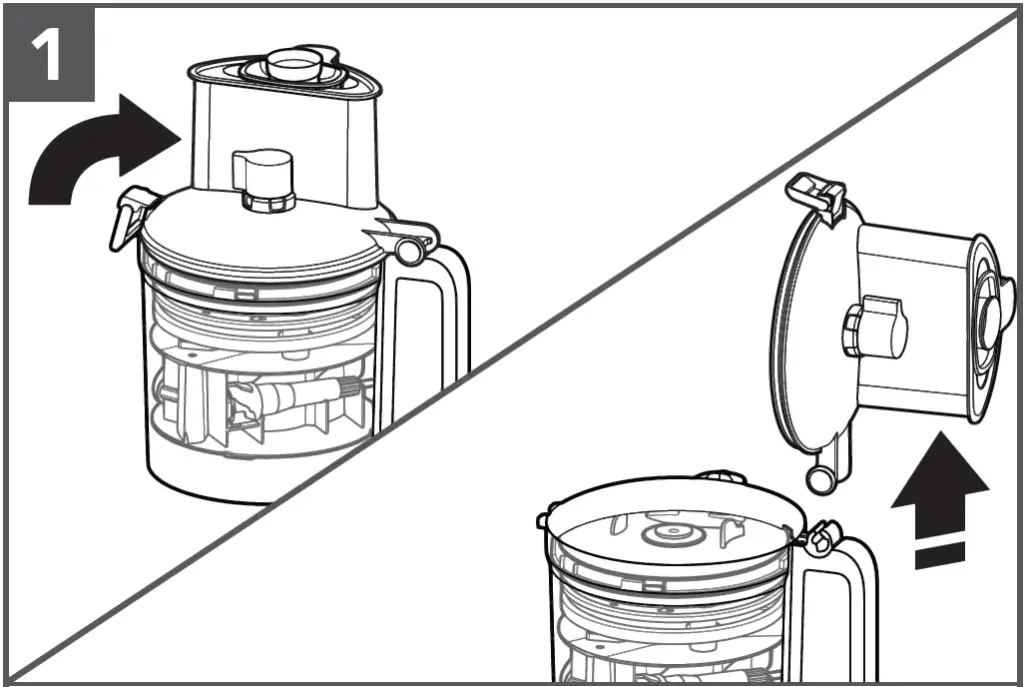 1