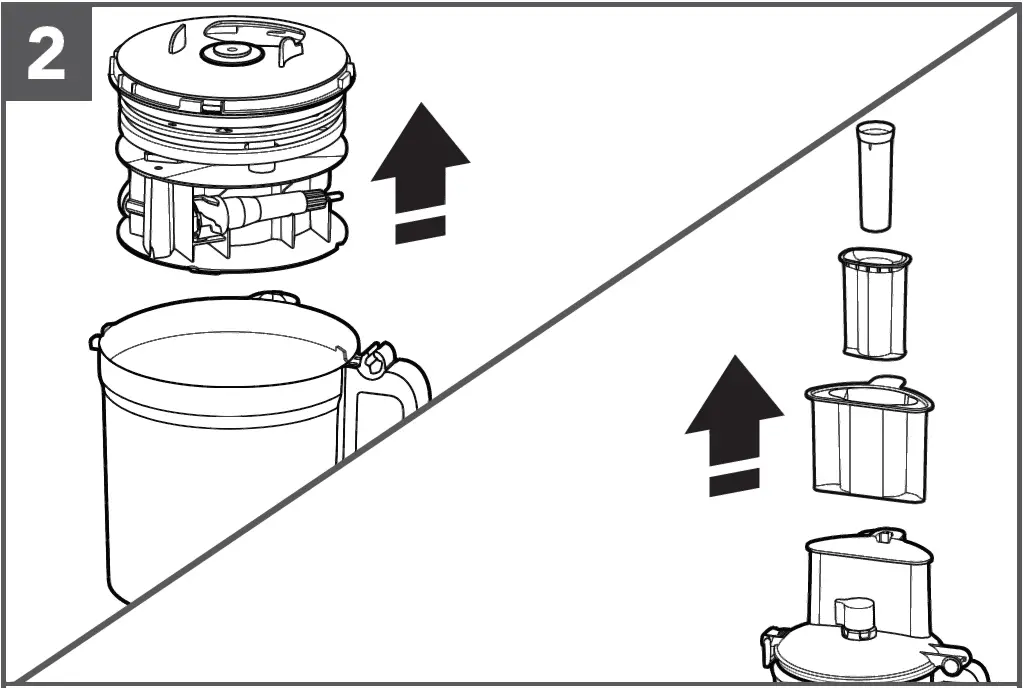 2