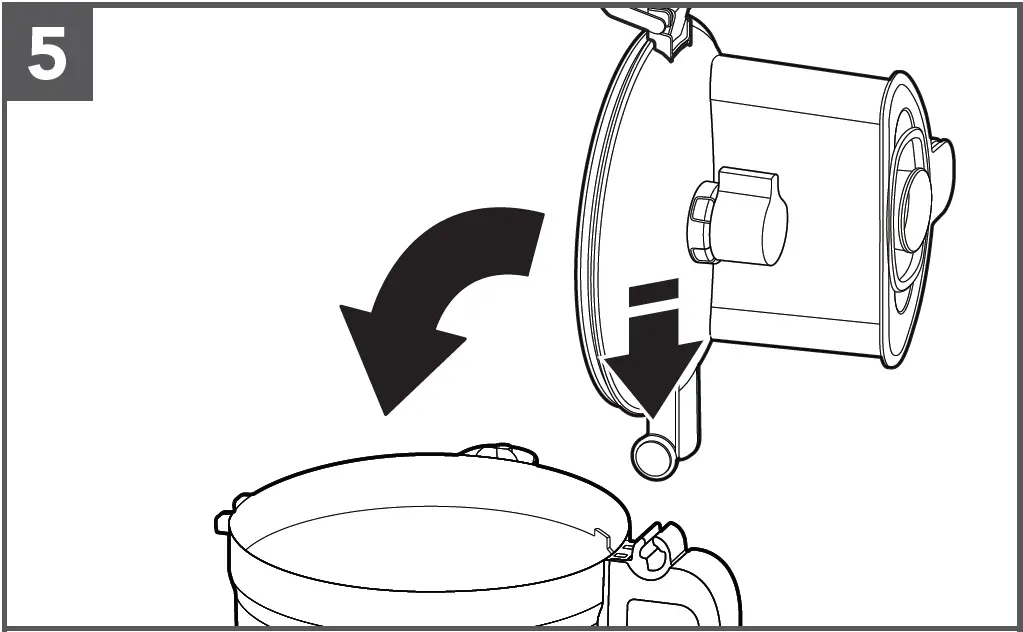 5