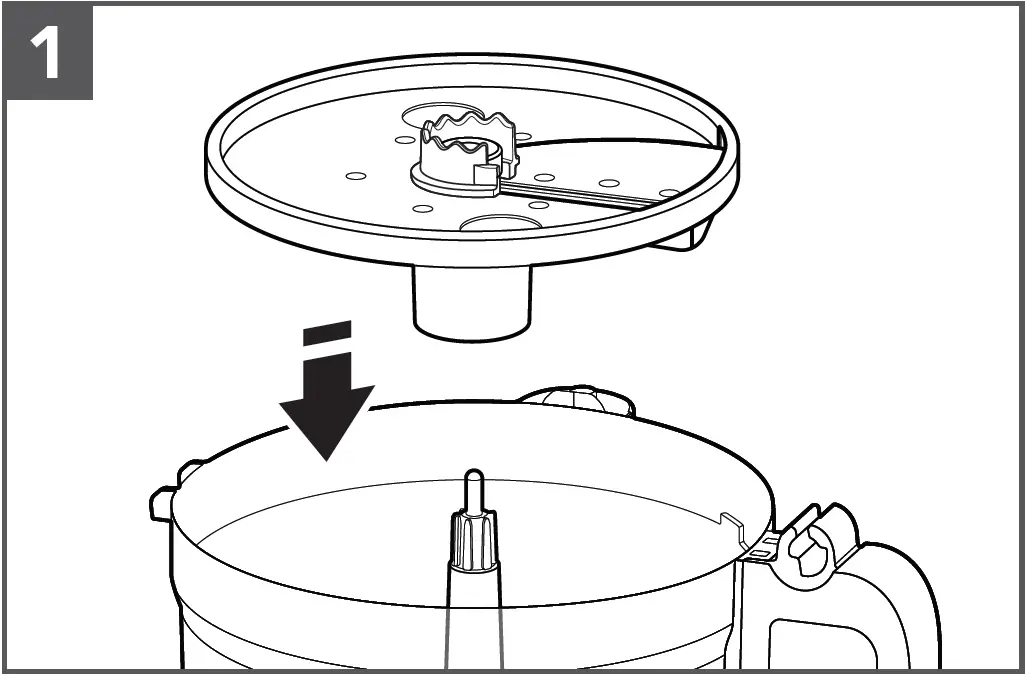 1