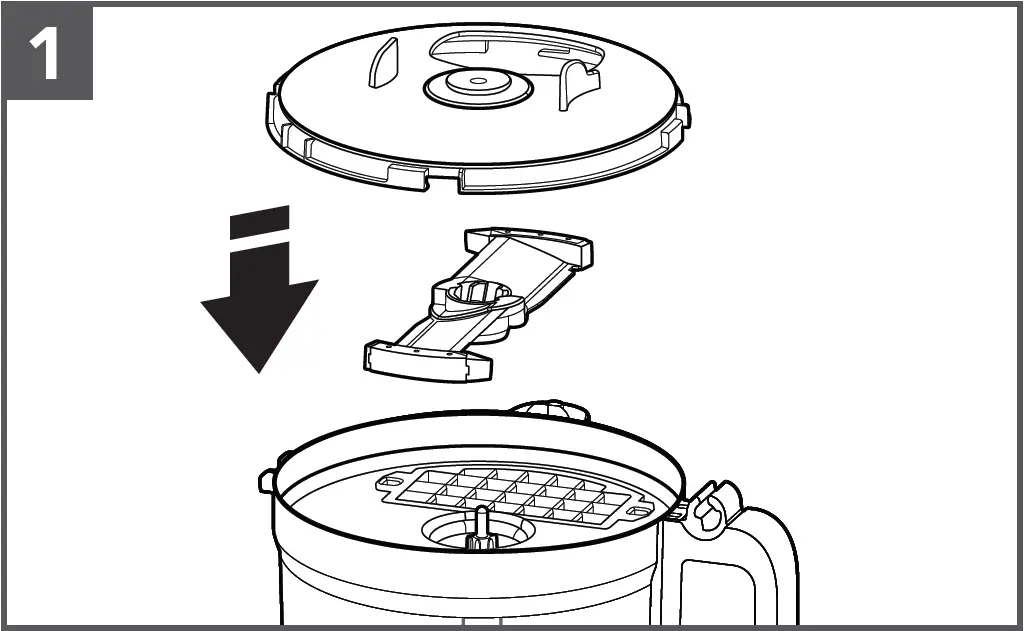 1