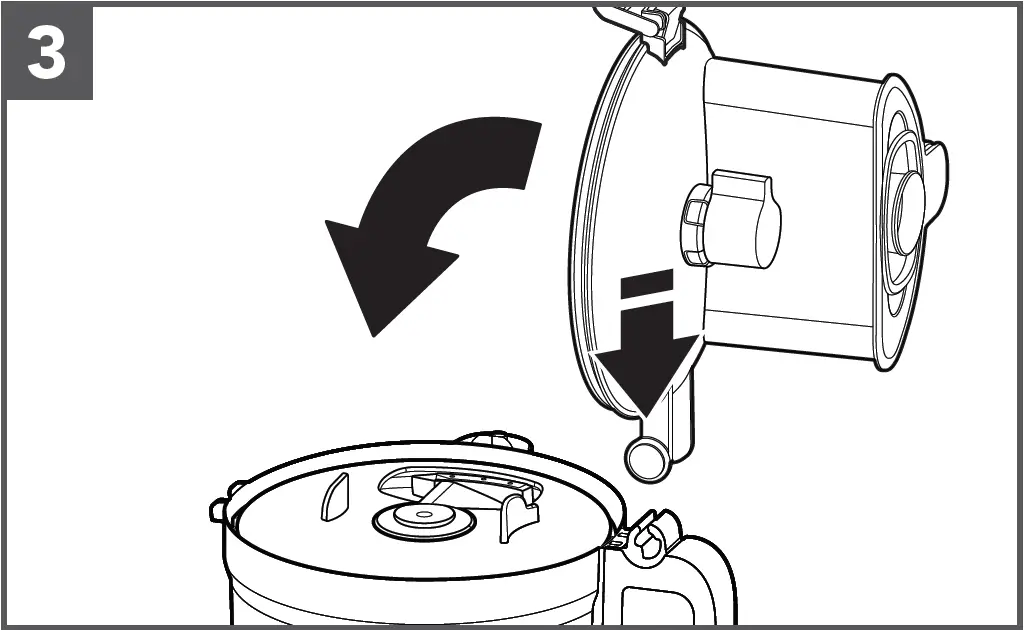 3