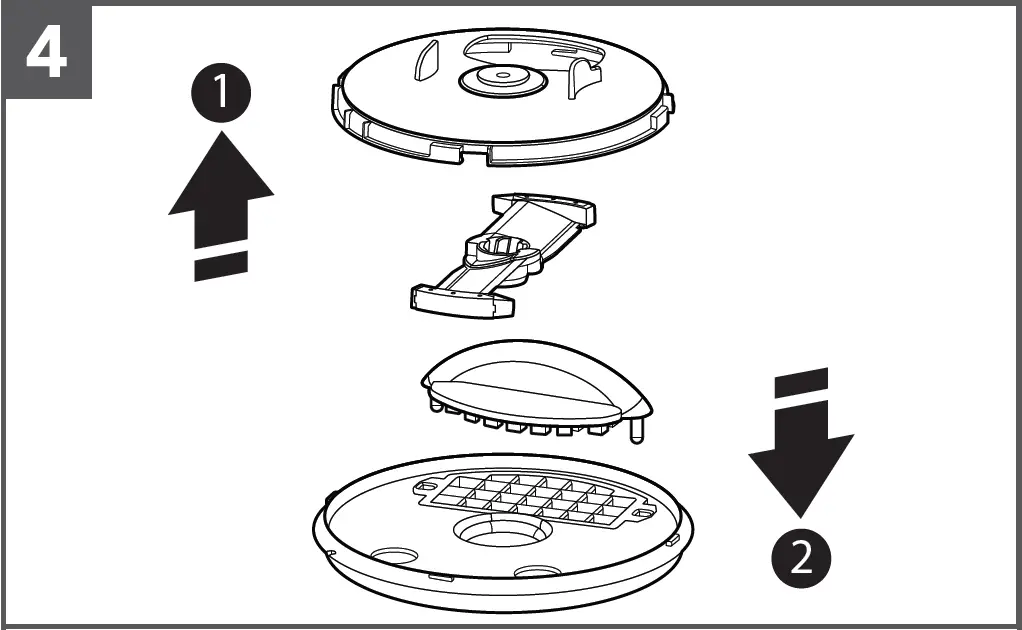 4
1
2