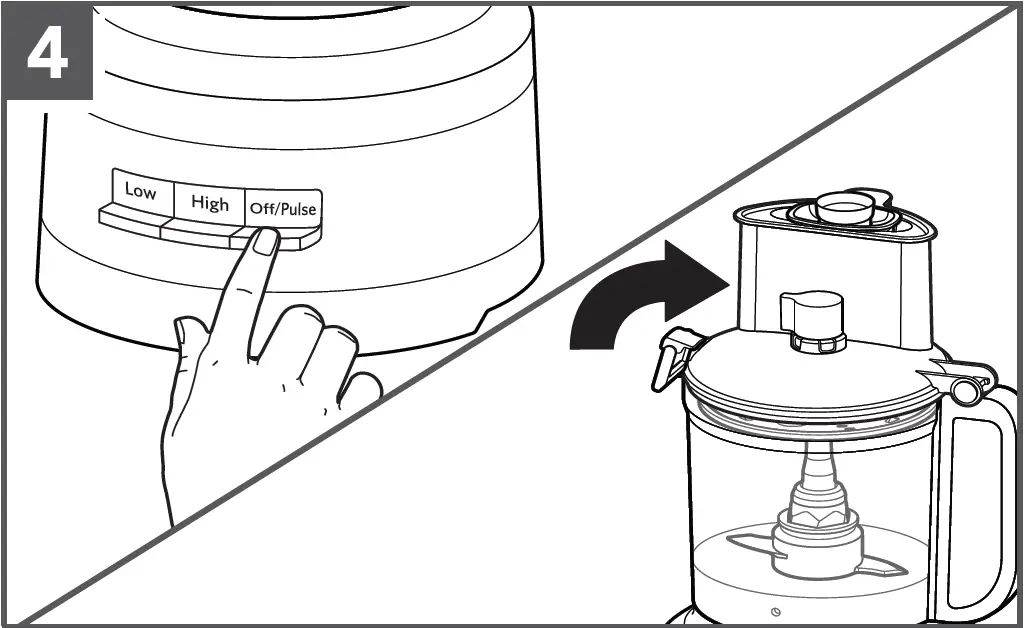 4

Low
High
Off/Pulse