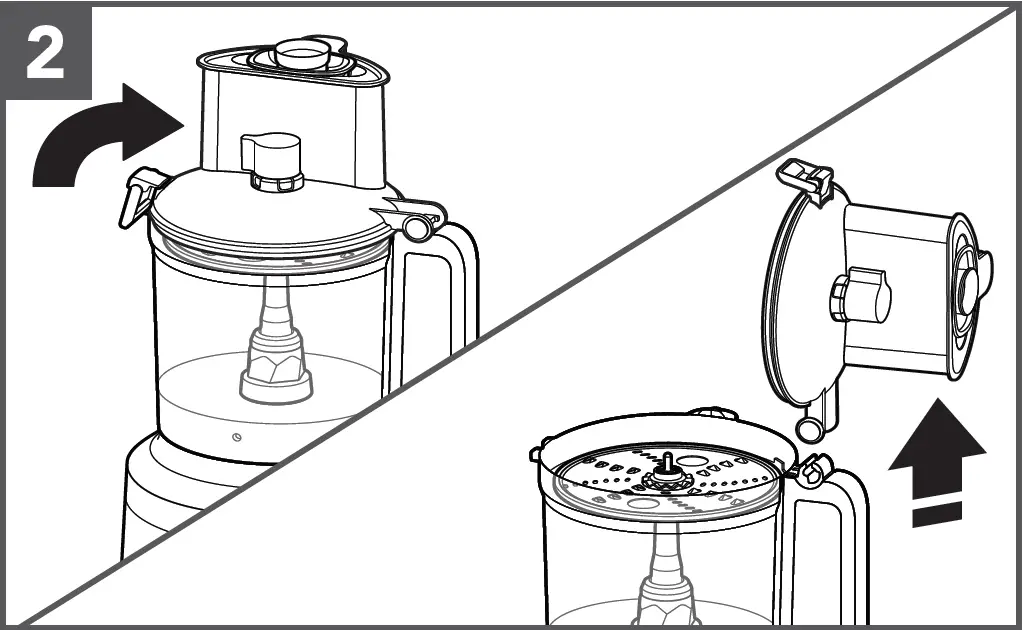 2