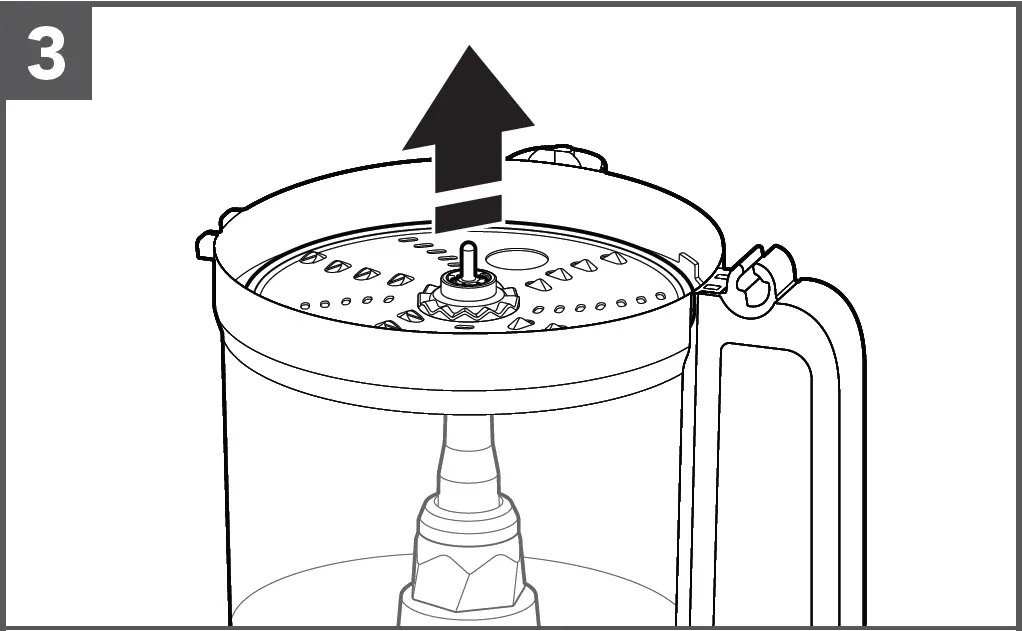 3