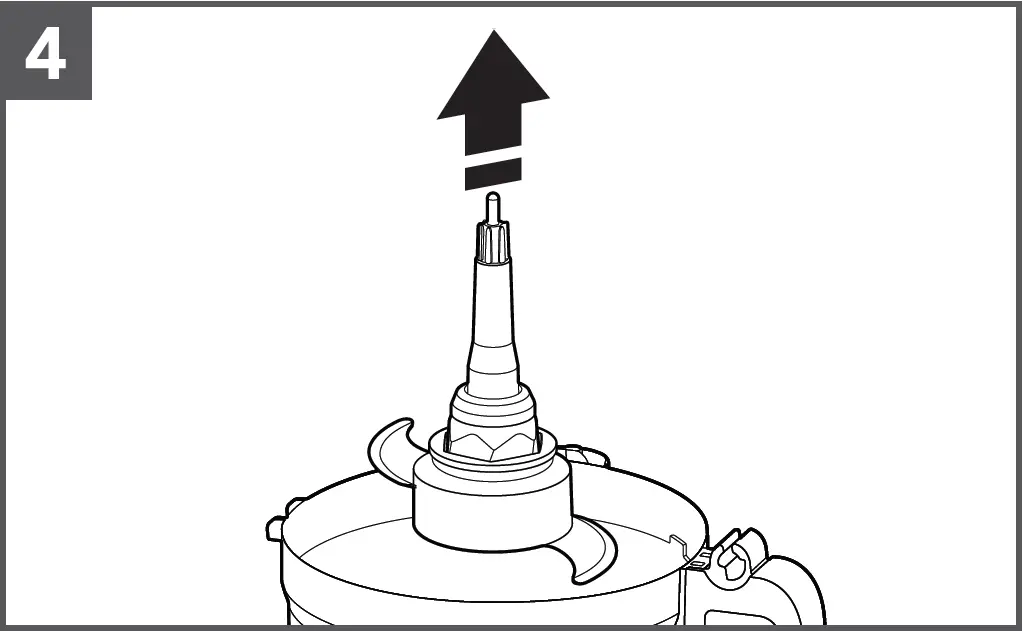 4