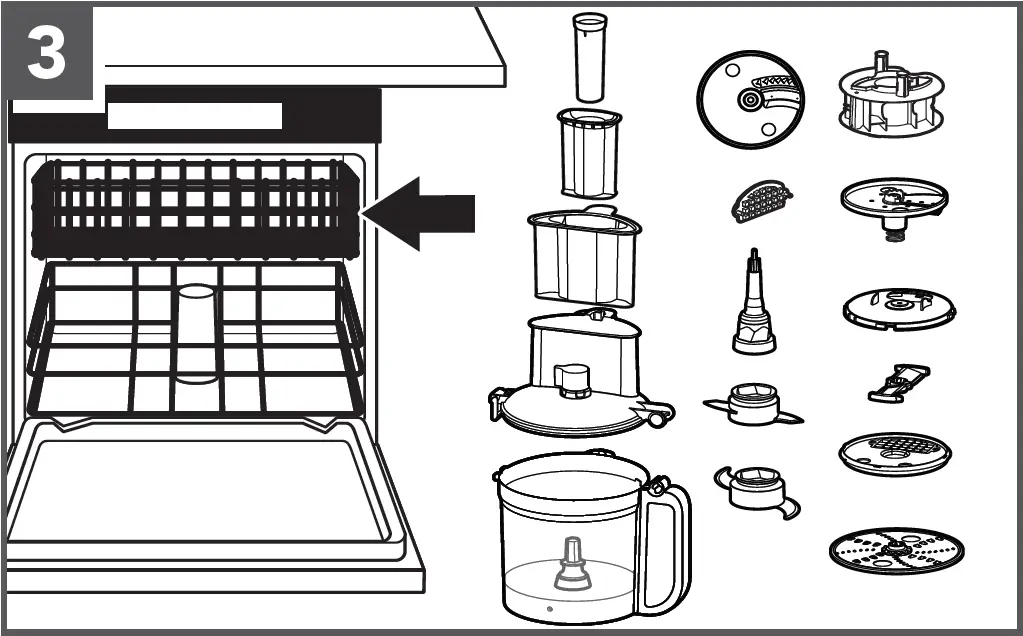 3