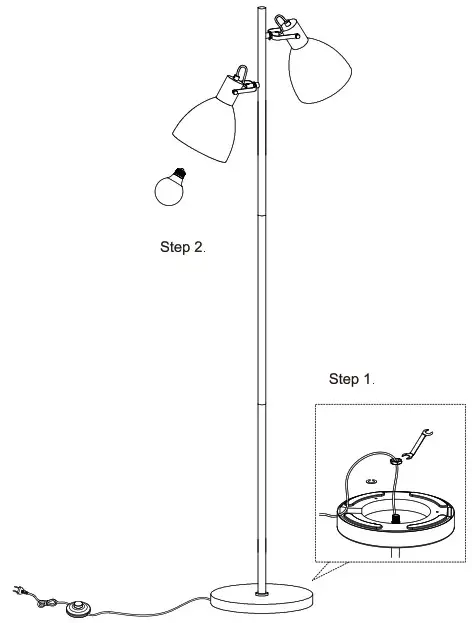 Step 2.

Step 1.