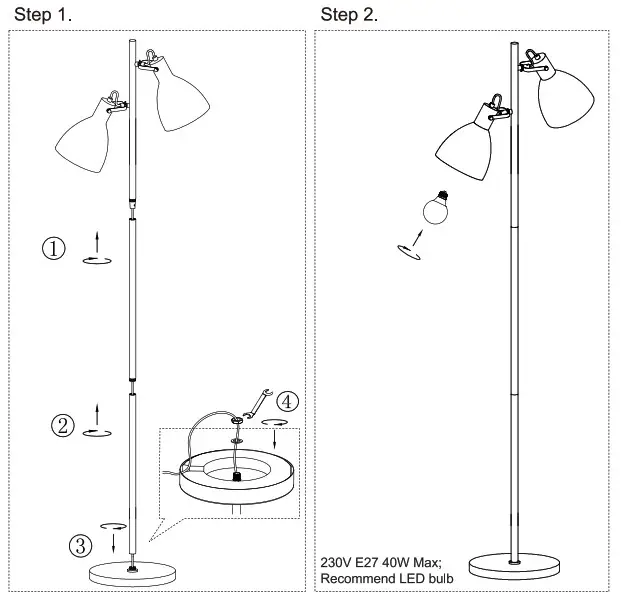 Step 1.

①

②

③

④

Step 2.

230V E27 40W Max;
Recommend LED bulb