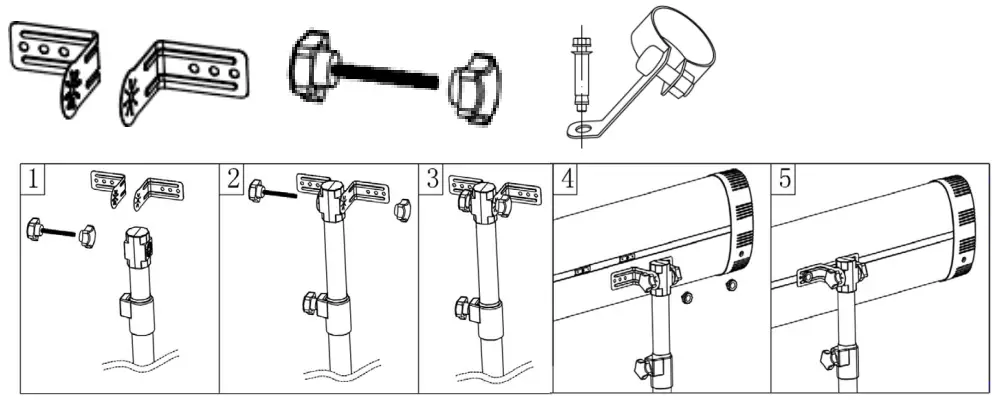 1

2

3

4

5