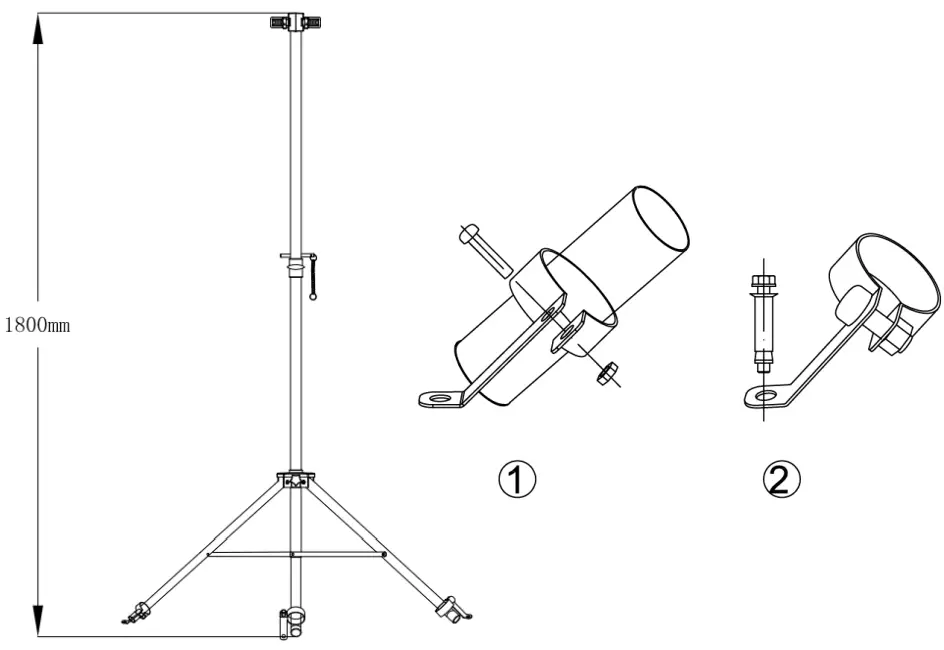 1800mm

①

②