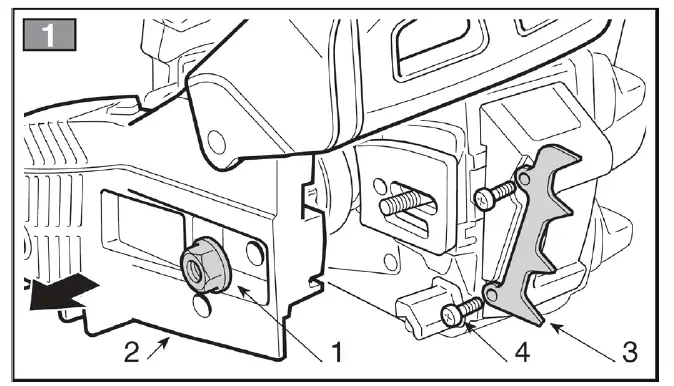 1

2

1

4

3