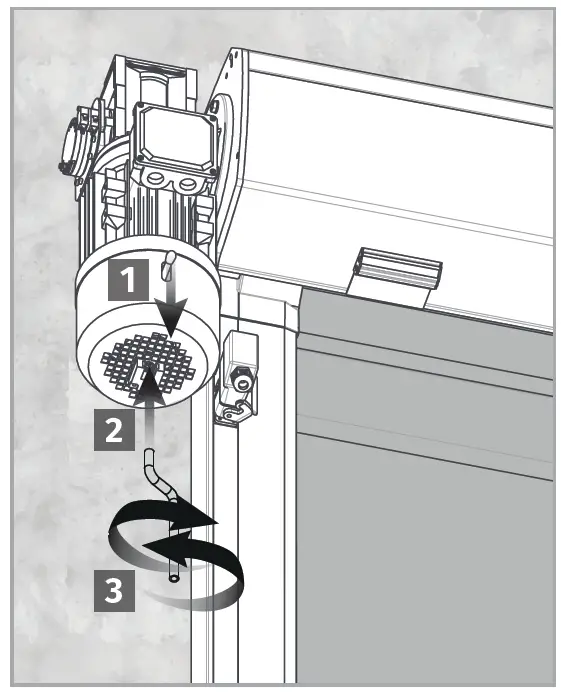 1

2

3