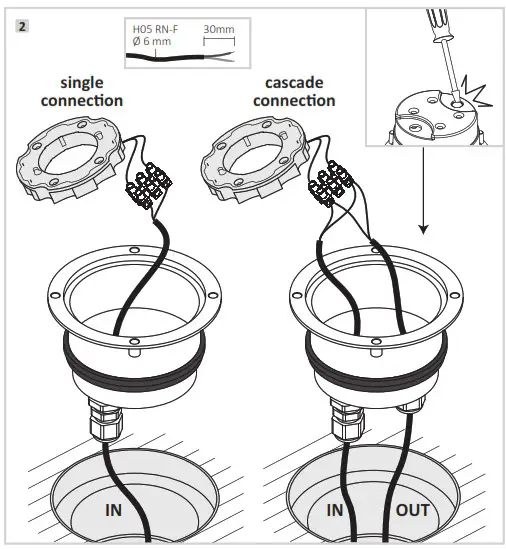 2

H05 RN-F
Ø 6 mm

30mm

single connection

cascade connection

IN

IN

OUT