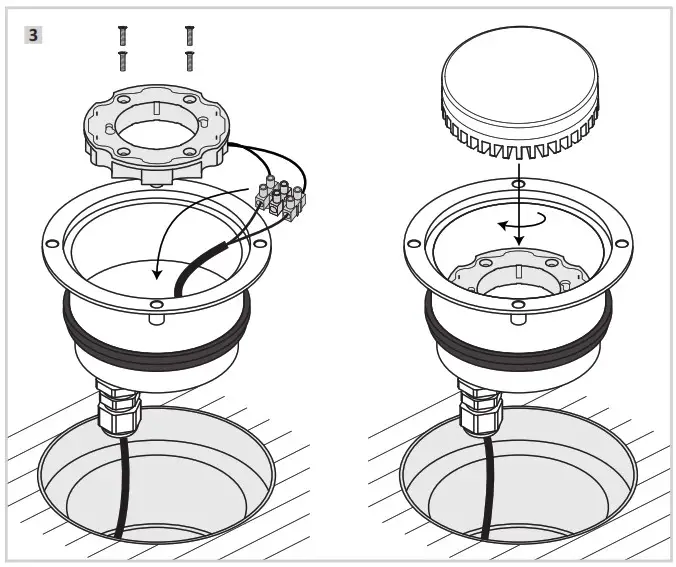 3