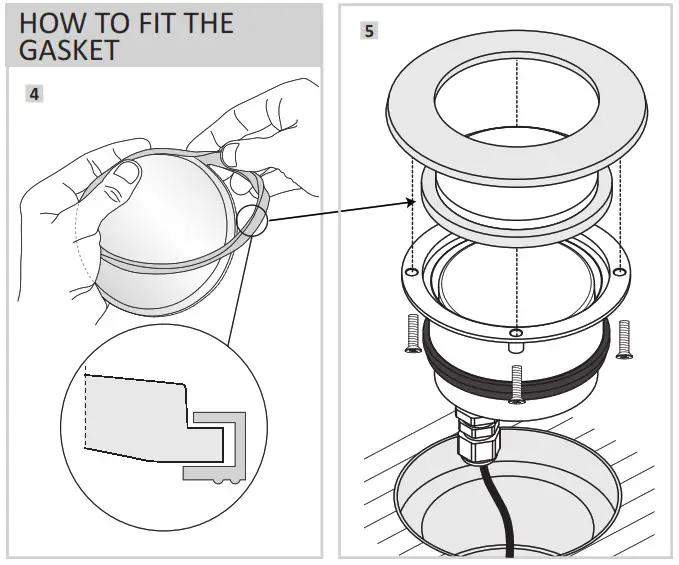 HOW TO FIT THE GASKET

4

5