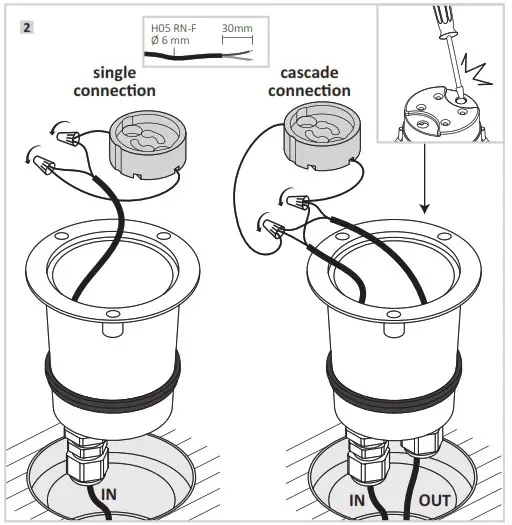 2

H05 RN-F
Ø 6 mm

30mm

single connection

cascade connection

IN

IN

OUT