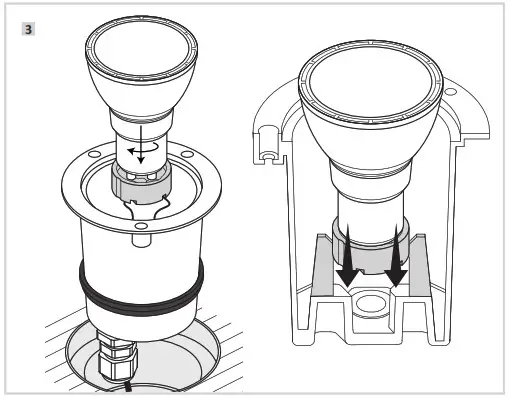 3