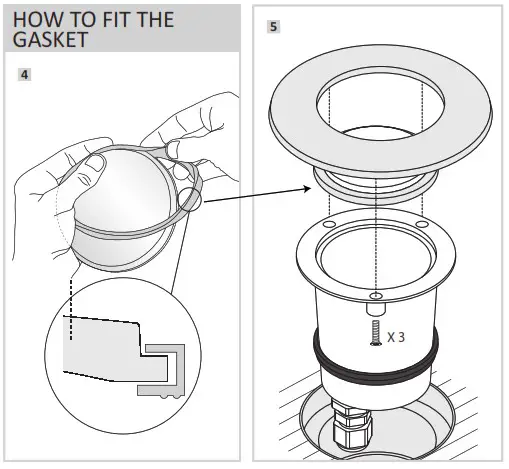 HOW TO FIT THE GASKET

4

5

X 3