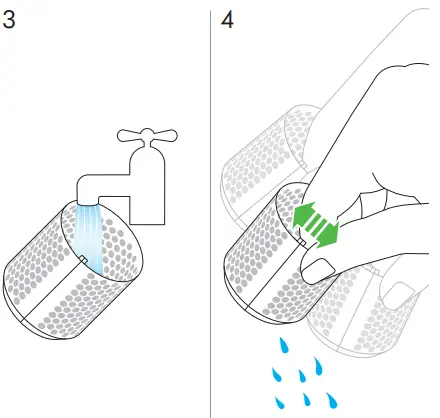 3

4