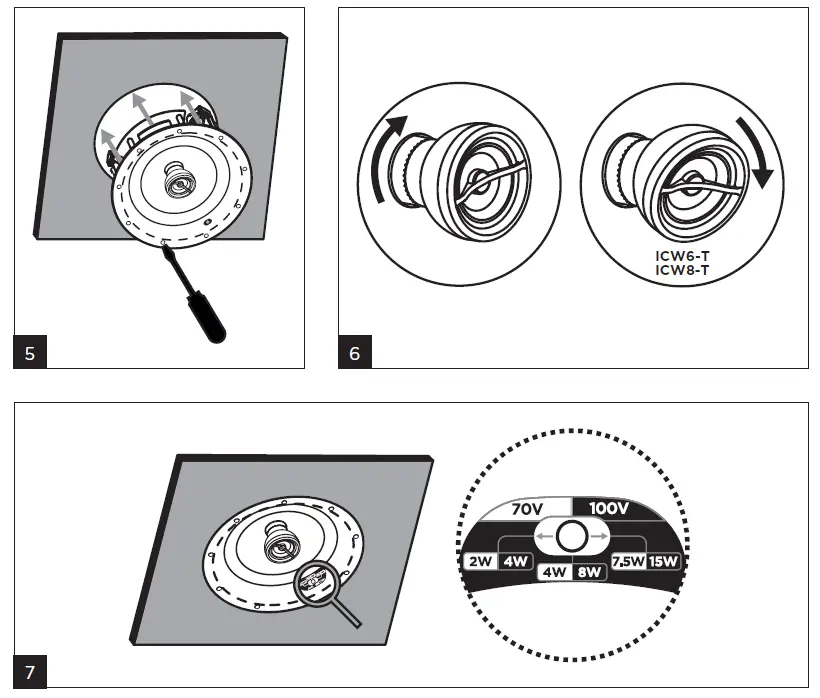 5

ICW6-T
ICW8-T

6

70V 100V
2W 4W 4W 8W 7,5W 15W

7