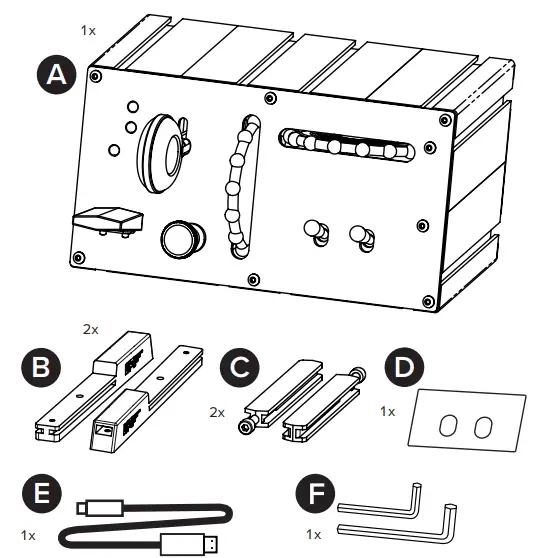 1x
A

2x
B

C
2x

D
1x

E
1x

F
1x