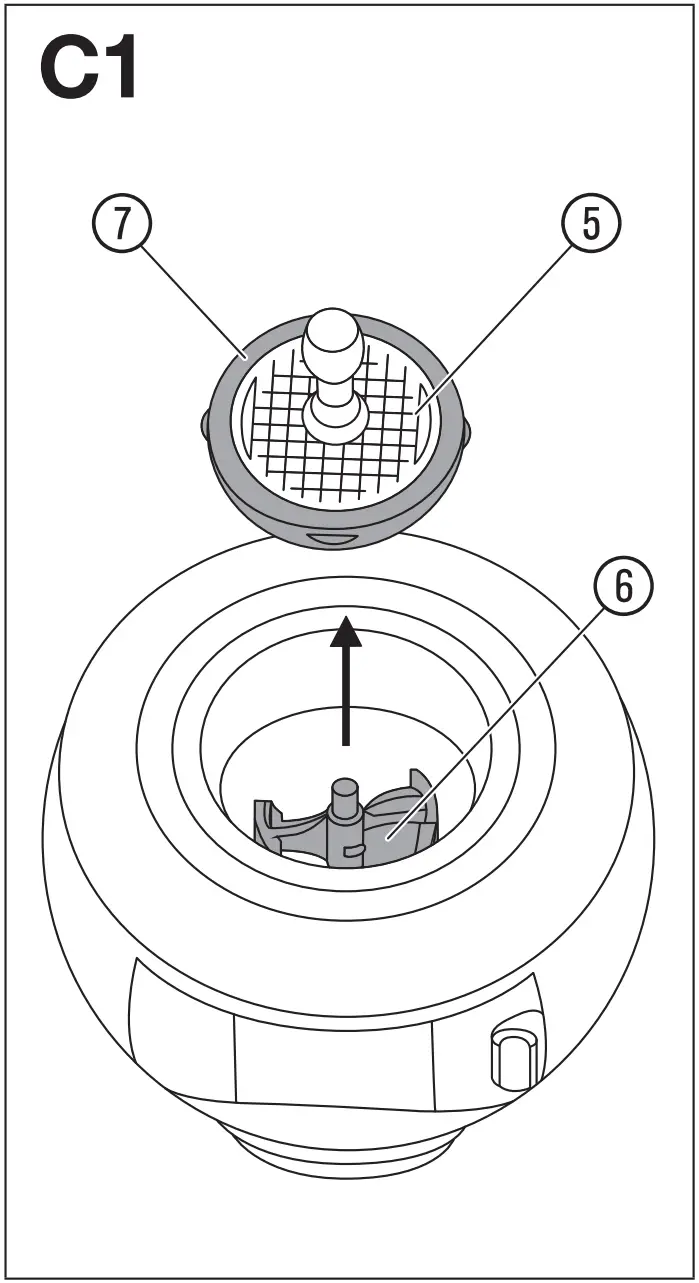 C1

7

5

6