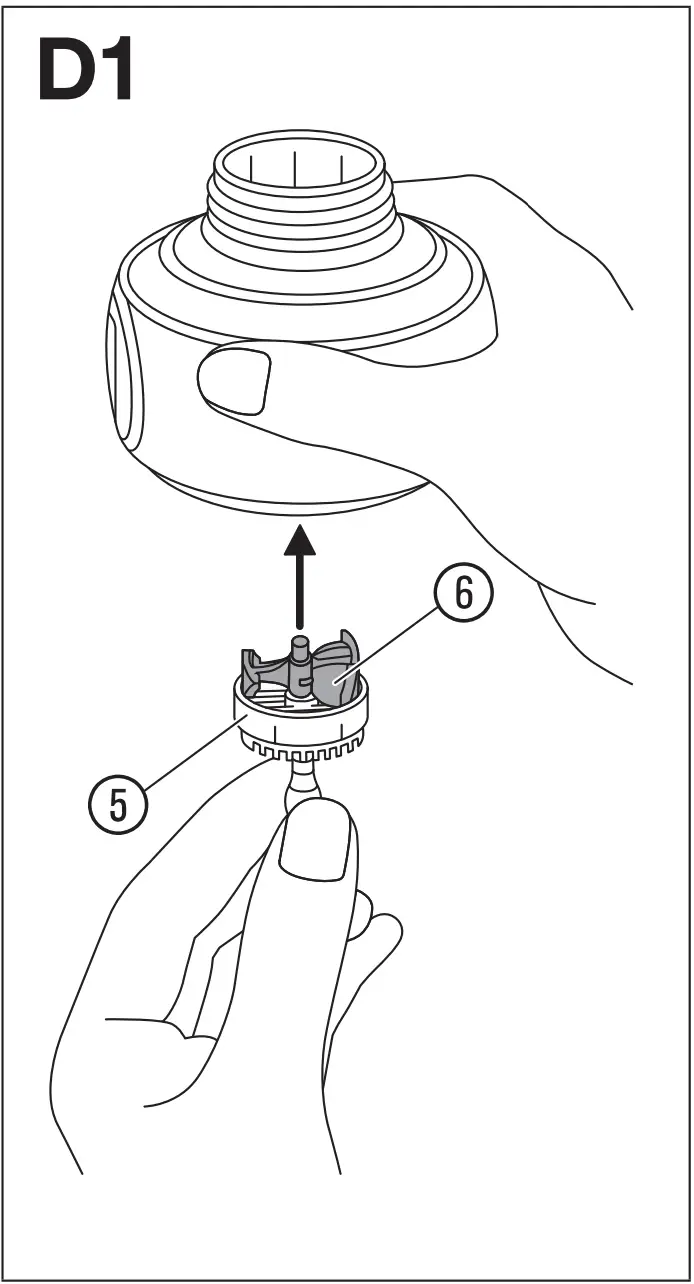 D1

6

5